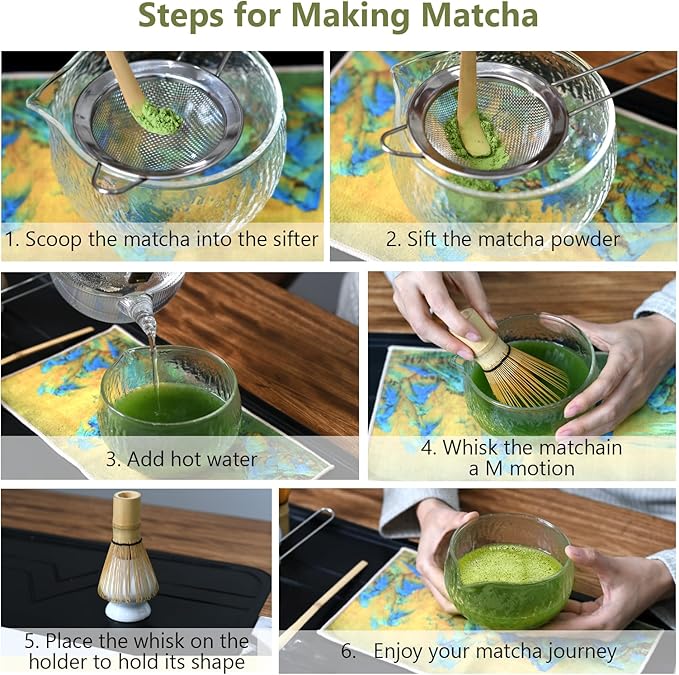 Steps for Making Matcha

1. Scoop the matcha into the sifter

2. Sift the matcha powder

3. Add hot water

4. Whisk the matchain a M motion

5. Place the whisk on the holder to hold its shape

6. Enjoy your matcha journey