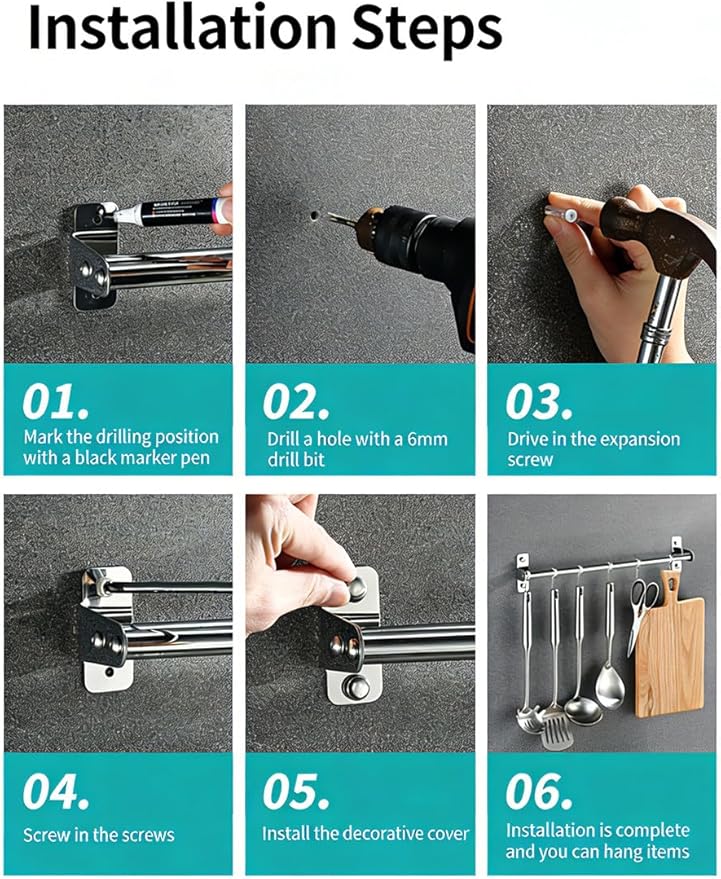 Installation Steps

01.
Mark the drilling position with a black marker pen

02.
Drill a hole with a 6mm drill bit

03.
Drive in the expansion screw

04.
Screw in the screws

05.
Install the decorative cover

06.
Installation is complete and you can hang items