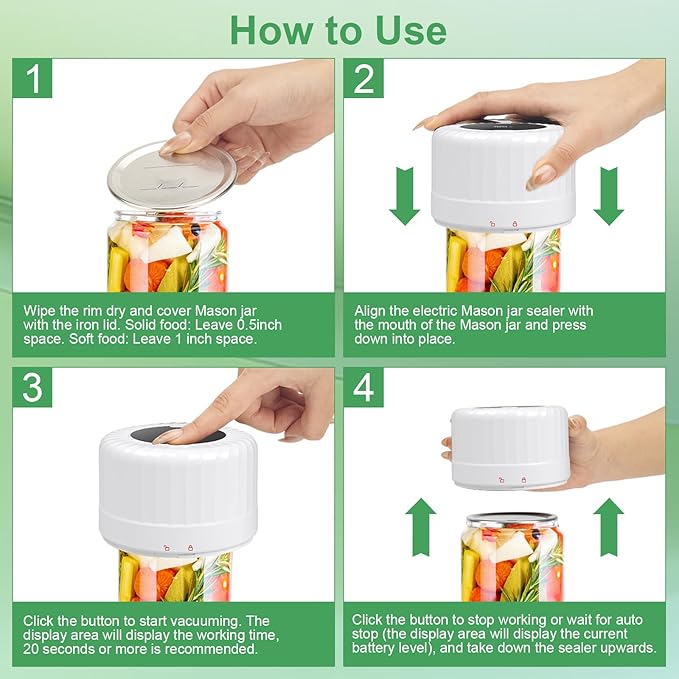 How to Use

1

Wipe the rim dry and cover Mason jar with the iron lid. Solid food: Leave 0.5inch space. Soft food: Leave 1 inch space.

2

Align the electric Mason jar sealer with the mouth of the Mason jar and press down into place.

3

Click the button to start vacuuming. The display area will display the working time, 20 seconds or more is recommended.

4

Click the button to stop working or wait for auto stop (the display area will display the current battery level), and take down the sealer upwards.