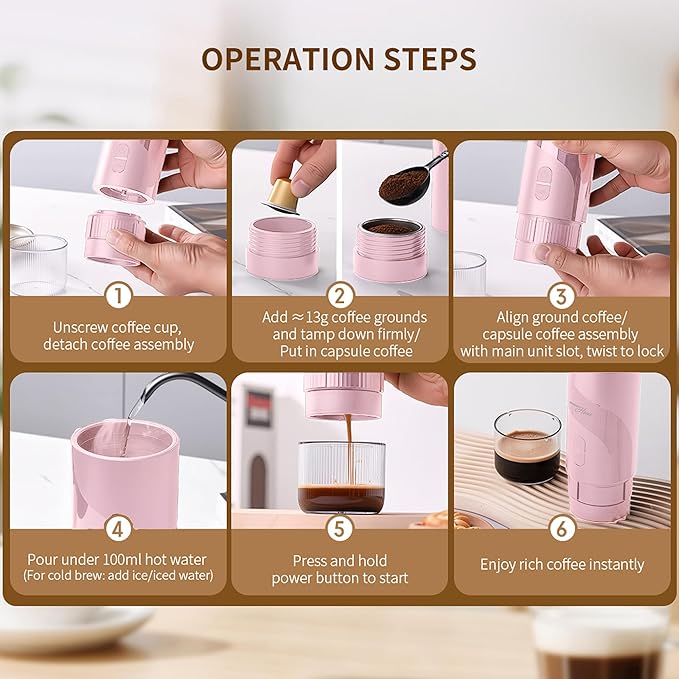 OPERATION STEPS

1
Unscrew coffee cup, detach coffee assembly

2
Add ≈13g coffee grounds and tamp down firmly/ Put in capsule coffee

3
Align ground coffee/ capsule coffee assembly with main unit slot, twist to lock

4
Pour under 100ml hot water
(For cold brew: add ice/iced water)

5
Press and hold power button to start

6
Enjoy rich coffee instantly