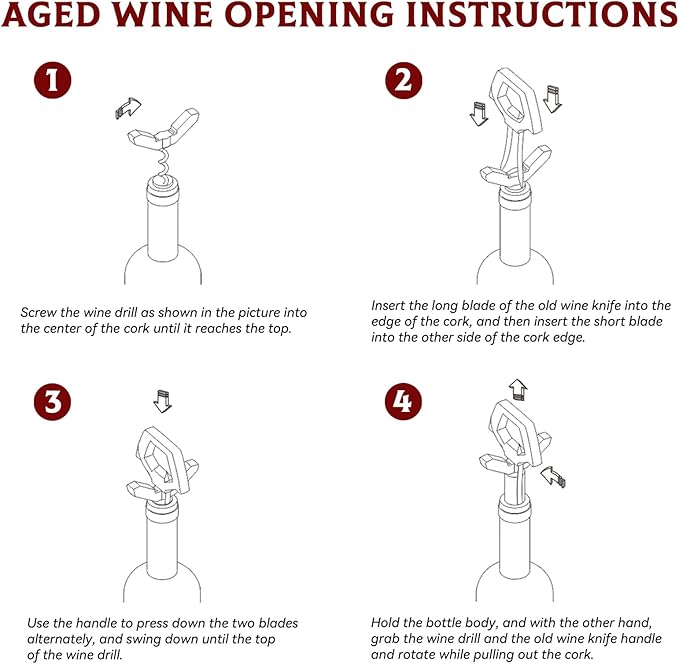 AGED WINE OPENING INSTRUCTIONS

1

Screw the wine drill as shown in the picture into the center of the cork until it reaches the top.

2

Insert the long blade of the old wine knife into the edge of the cork, and then insert the short blade into the other side of the cork edge.

3

Use the handle to press down the two blades alternately, and swing down until the top of the wine drill.

4

Hold the bottle body, and with the other hand, grab the wine drill and the old wine knife handle and rotate while pulling out the cork.