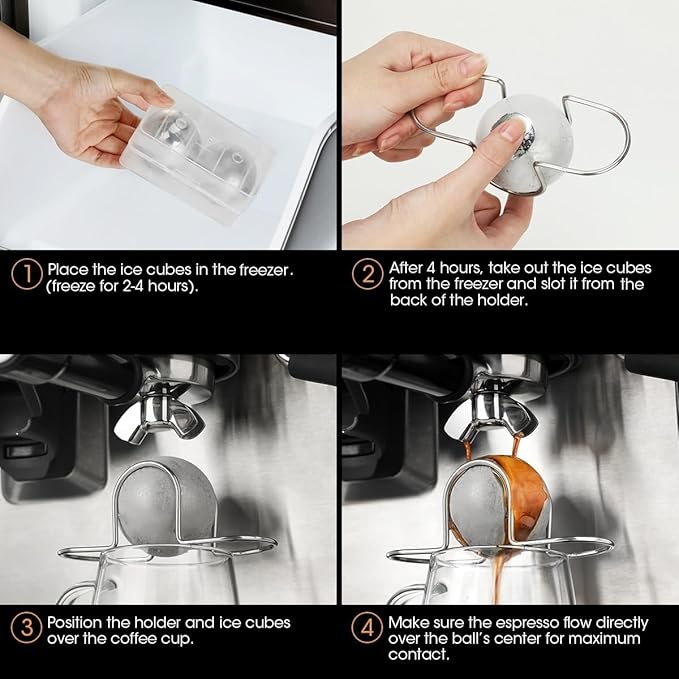 1 Place the ice cubes in the freezer. (freeze for 2-4 hours).

2 After 4 hours, take out the ice cubes from the freezer and slot it from the back of the holder.

3 Position the holder and ice cubes over the coffee cup.

4 Make sure the espresso flow directly over the ball's center for maximum contact.